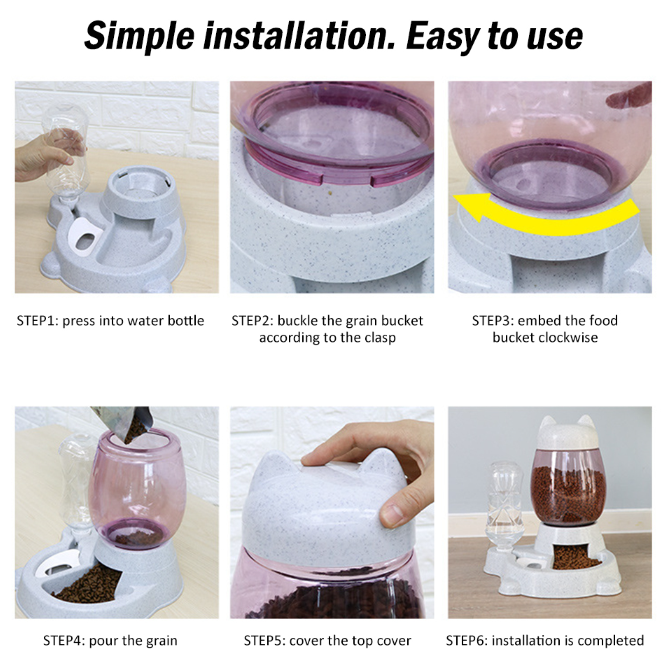 Simple installation. Easy to use

STEP1: press into water bottle

STEP2: buckle the grain bucket according to the clasp

STEP3: embed the food bucket clockwise

STEP4: pour the grain

STEP5: cover the top cover

STEP6: installation is completed